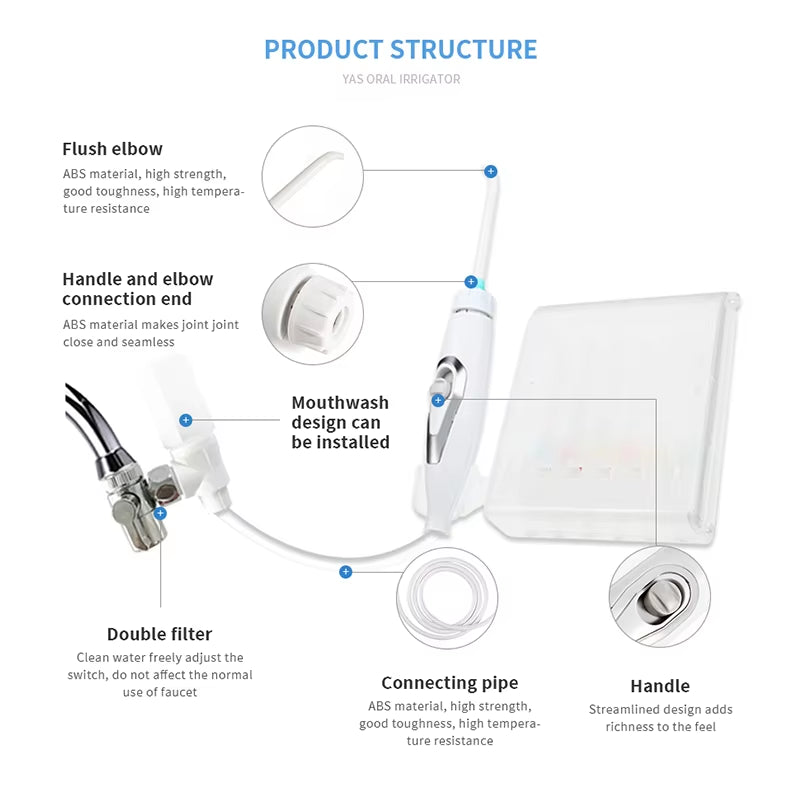 PRODUCT STRUCTURE

YAS ORAL IRRIGATOR

Flush elbow

ABS material, high strength, good toughness, high temperature resistance

Handle and elbow connection end

ABS material makes joint joint close and seamless

Mouthwash design can be installed

Double filter

Clean water freely adjust the switch, do not affect the normal use of faucet

Connecting pipe

ABS material, high strength, good toughness, high temperature resistance

Handle

Streamlined design adds richness to the feel