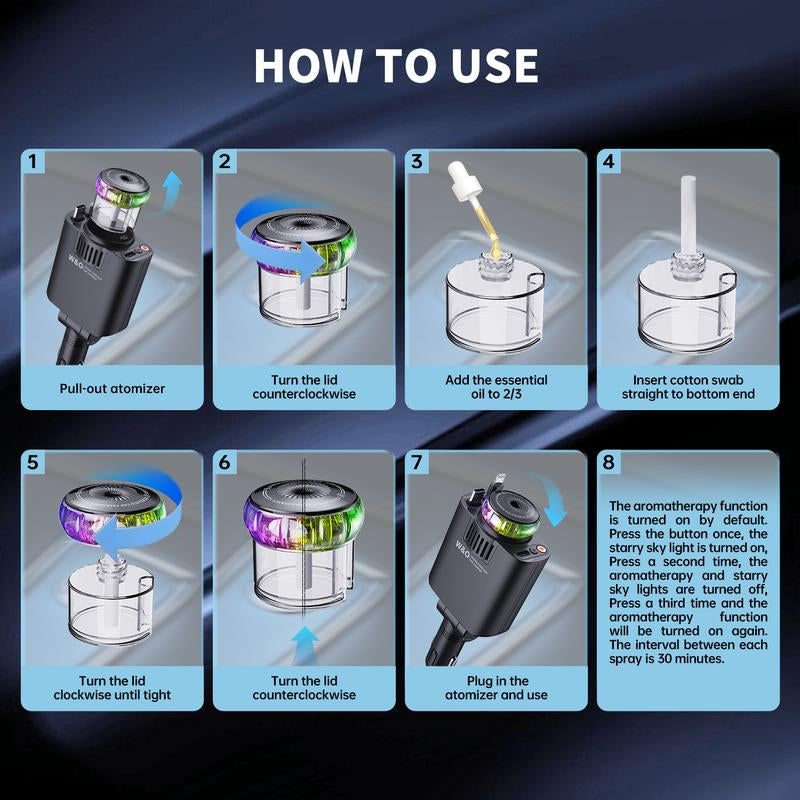 HOW TO USE

1
W&O
Pull-out atomizer

2
Turn the lid counterclockwise

3
Add the essential oil to 2/3

4
Insert cotton swab straight to bottom end

5
Turn the lid clockwise until tight

6
Turn the lid counterclockwise

7
W&O
Plug in the atomizer and use

8
The aromatherapy function is turned on by default. Press the button once, the starry sky light is turned on, Press a second time, the aromatherapy and starry sky lights are turned off, Press a third time and the aromatherapy function will be turned on again. The interval between each spray is 30 minutes.